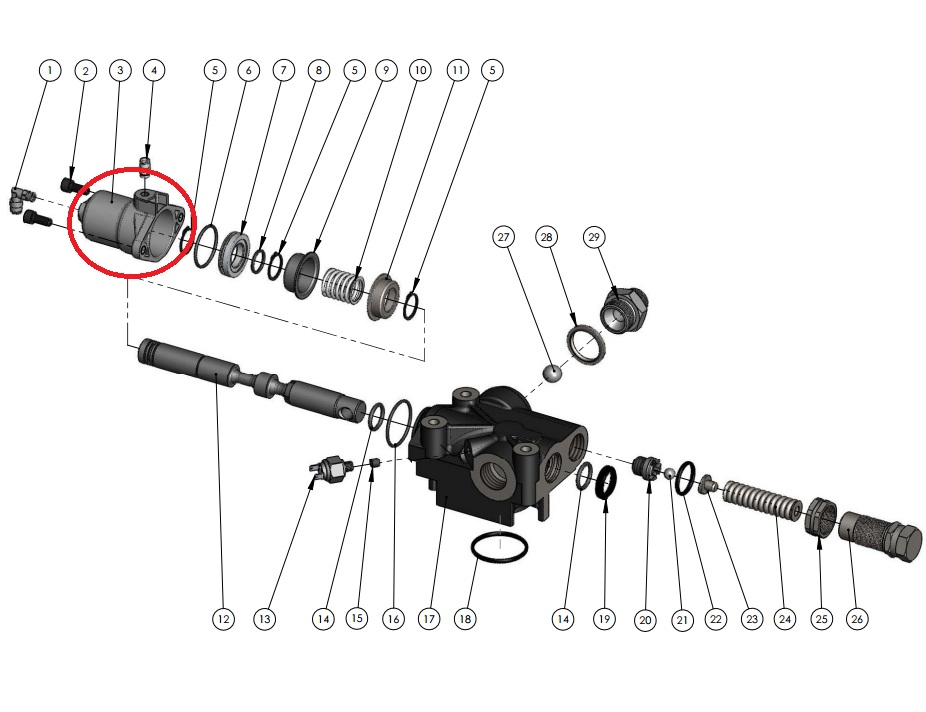 1 2 3 4 5 6 7 8 5 9 10 11 5

27 28 29

12 13 14 15 16 17 18 14 19 20 21 22 23 24 25 26