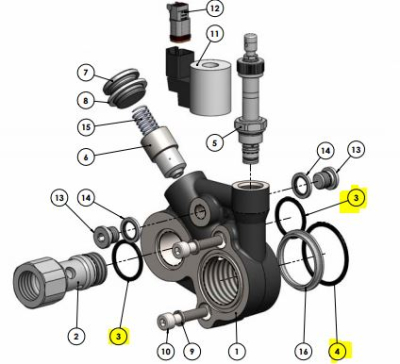 12
11
7
8
15
6
5
14
13
13
14
3
2
3
10
9
1
16
4