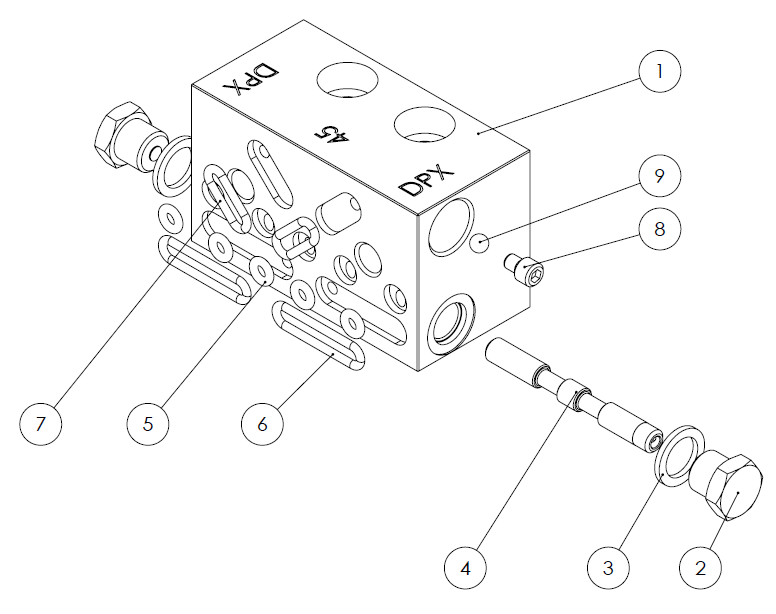 DPX
45
DPX
1
9
8
7
5
6
4
3
2