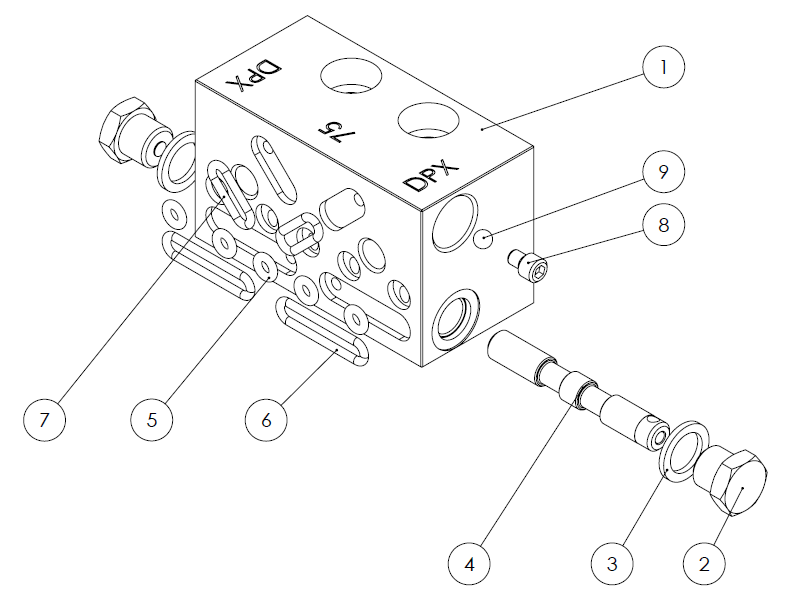 DPX
75
DPX
1
9
8
7
5
6
4
3
2