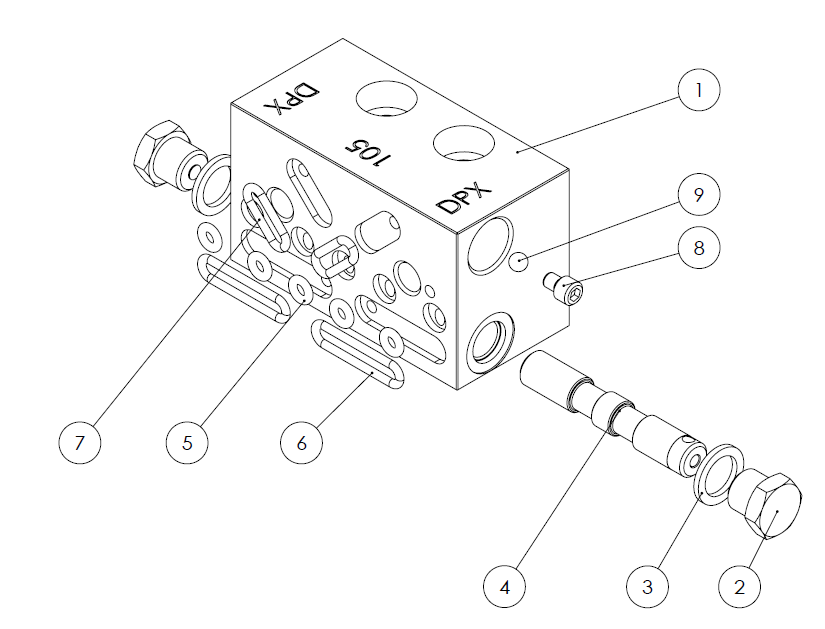 DPX
105
DPX
1
9
8
7
5
6
4
3
2