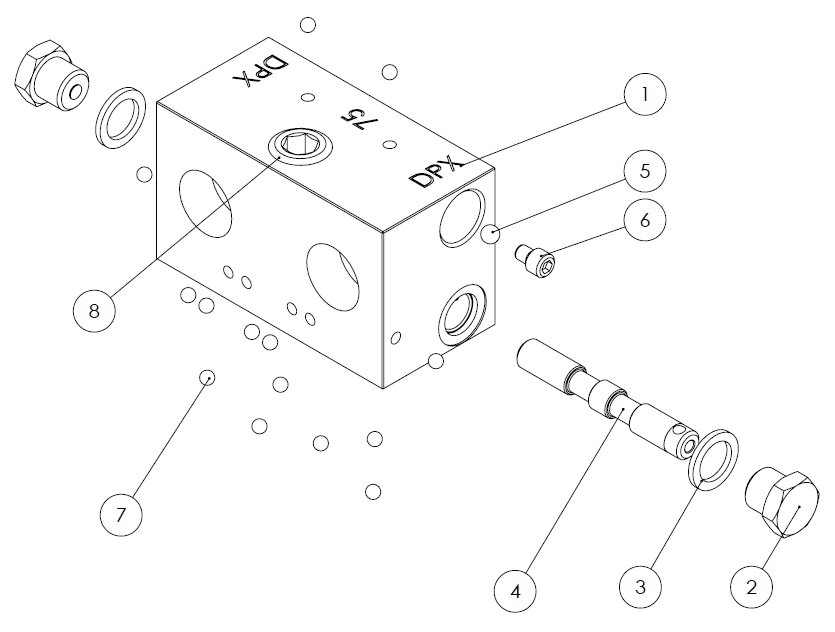 DPX
75
DPX
1
5
6
8
7
4
3
2